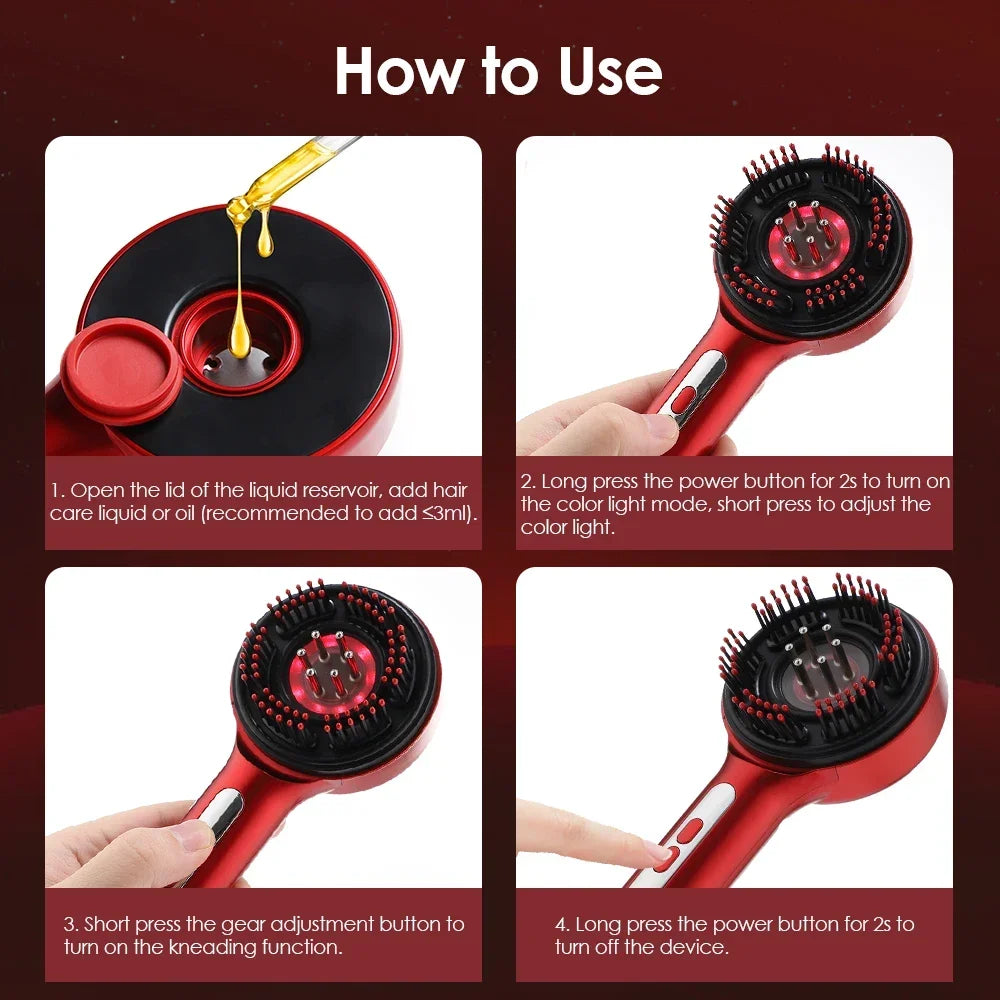 How to Use

1. Open the lid of the liquid reservoir, add hair care liquid or oil (recommended to add ≤3ml).

2. Long press the power button for 2s to turn on the color light mode, short press to adjust the color light.

3. Short press the gear adjustment button to turn on the kneading function.

4. Long press the power button for 2s to turn off the device.